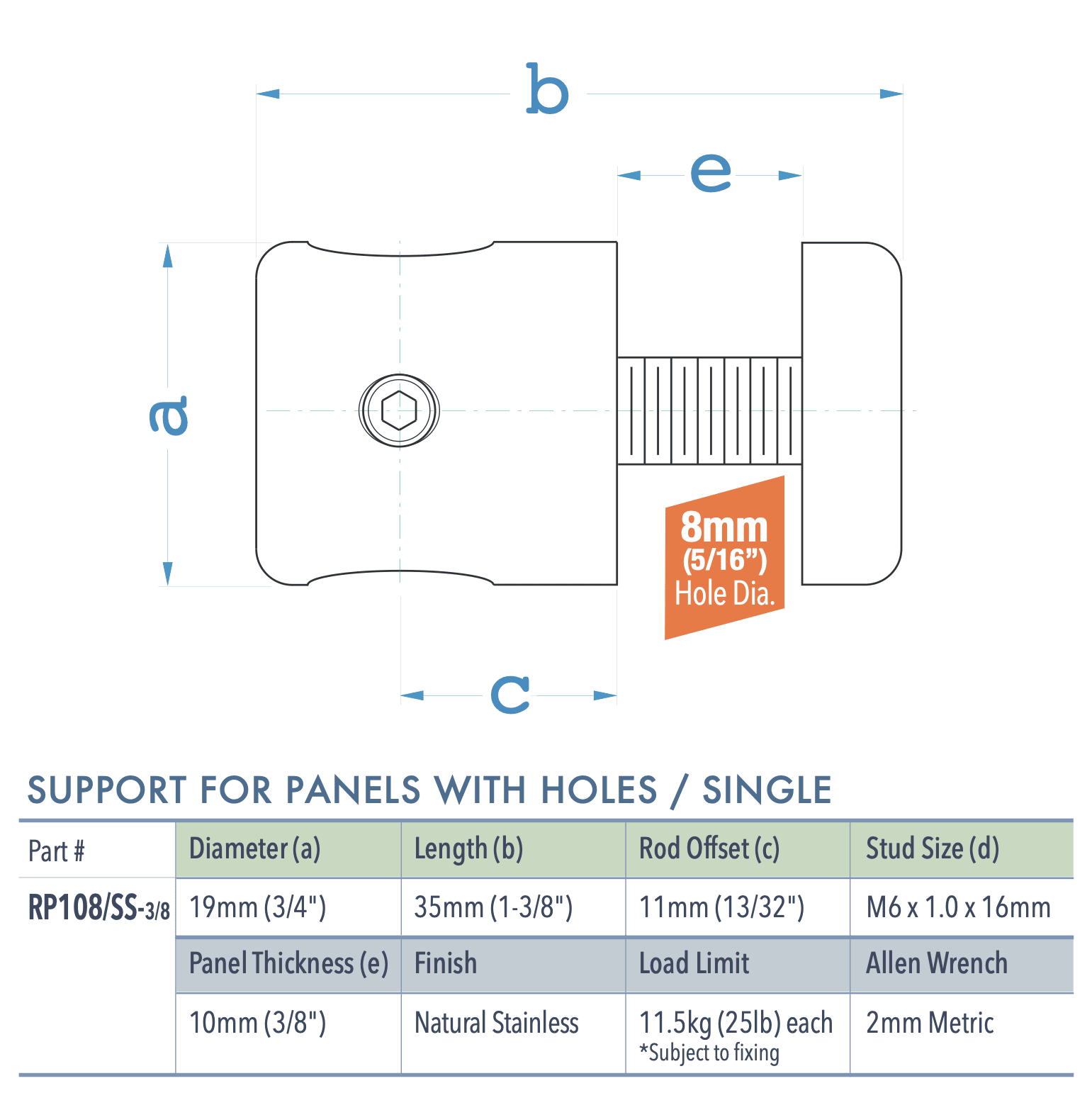 b

e

a

8mm
(5/16”)
Hole Dia.

c

SUPPORT FOR PANELS WITH HOLES / SINGLE

| Part # | Diameter (a) | Length (b) | Rod Offset (c) | Stud Size (d) |
|---|---|---|---|---|
| RP108/SS-3/8 | 19mm (3/4") | 35mm (1-3/8") | 11mm (13/32") | M6 x 1.0 x 16mm |
| | Panel Thickness (e) | Finish | Load Limit | Allen Wrench |
| | 10mm (3/8") | Natural Stainless | 11.5kg (25lb) each *Subject to fixing | 2mm Metric |