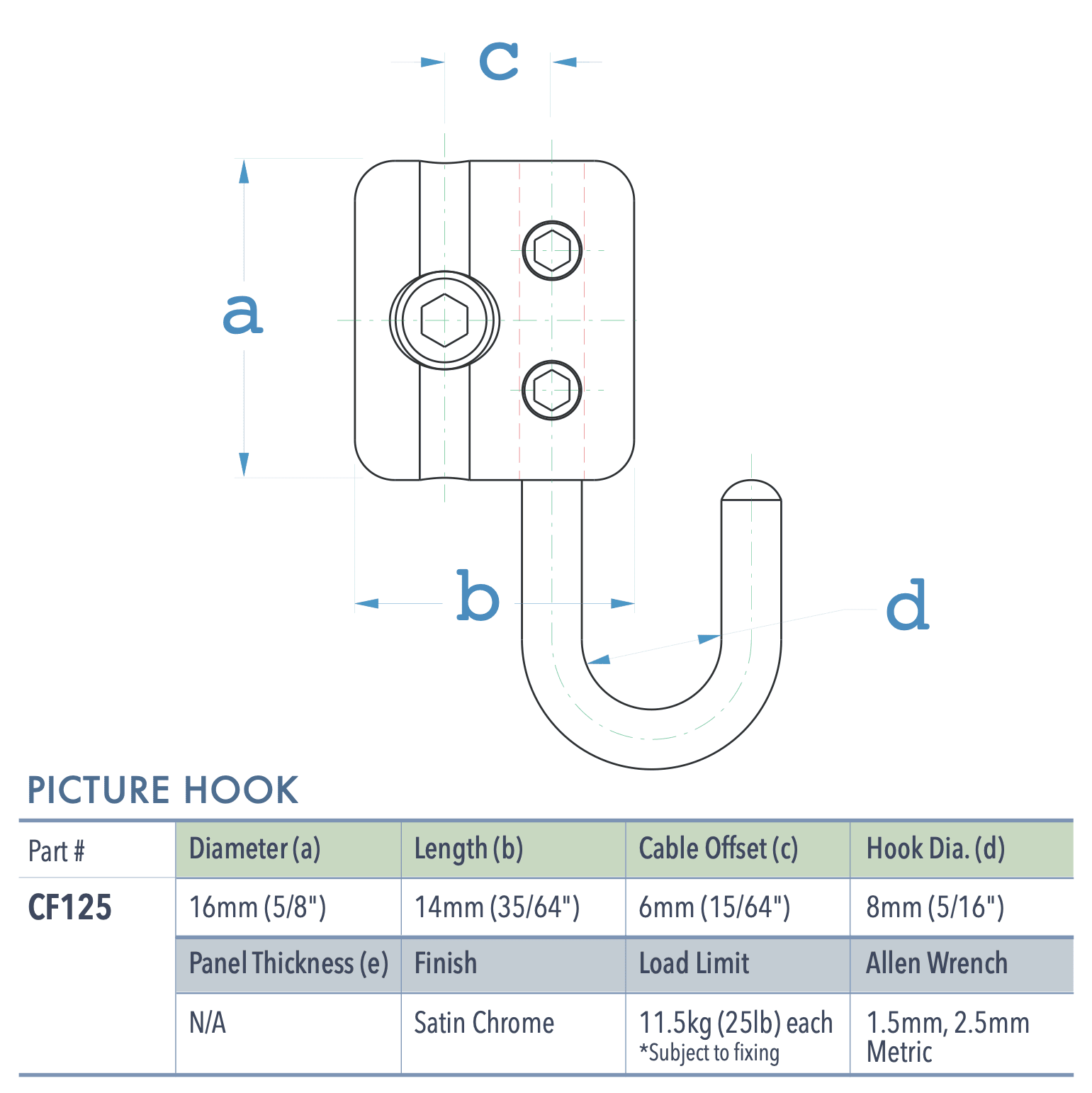 c

a

b

d

PICTURE HOOK

| Part # | Diameter (a) | Length (b) | Cable Offset (c) | Hook Dia. (d) |
|---|---|---|---|---|
| CF125 | 16mm (5/8") | 14mm (35/64") | 6mm (15/64") | 8mm (5/16") |
| | Panel Thickness (e) | Finish | Load Limit | Allen Wrench |
| | N/A | Satin Chrome | 11.5kg (25lb) each *Subject to fixing | 1.5mm, 2.5mm Metric |