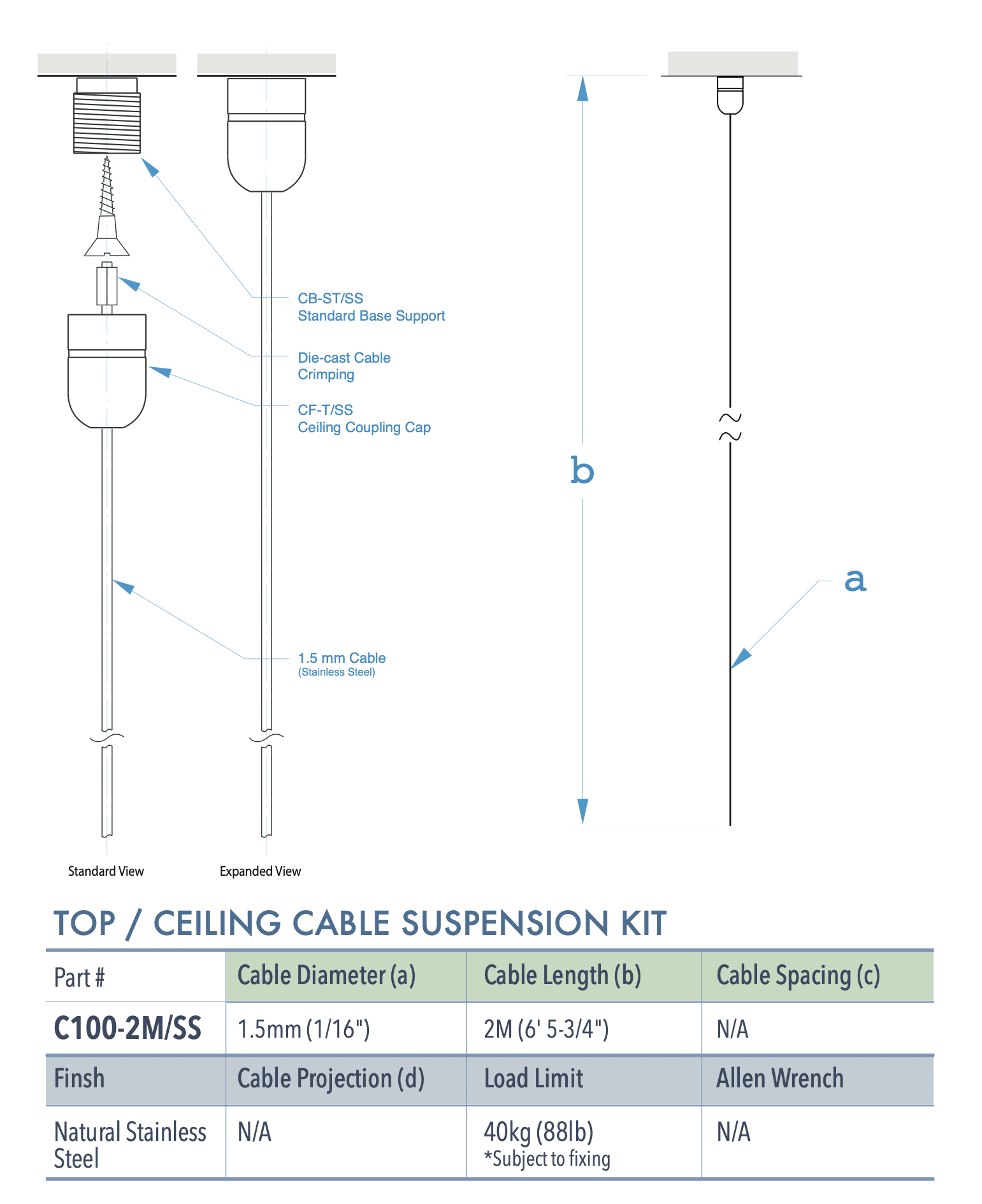 CB-ST/SS
Standard Base Support

Die-cast Cable
Crimping

CF-T/SS
Ceiling Coupling Cap

1.5 mm Cable
(Stainless Steel)

b

a

Standard View

Expanded View

TOP / CEILING CABLE SUSPENSION KIT

| Part # | Cable Diameter (a) | Cable Length (b) | Cable Spacing (c) |
|---|---|---|---|
| C100-2M/SS | 1.5mm (1/16") | 2M (6' 5-3/4") | N/A |
| Finsh | Cable Projection (d) | Load Limit | Allen Wrench |
| Natural Stainless Steel | N/A | 40kg (88lb) *Subject to fixing | N/A |