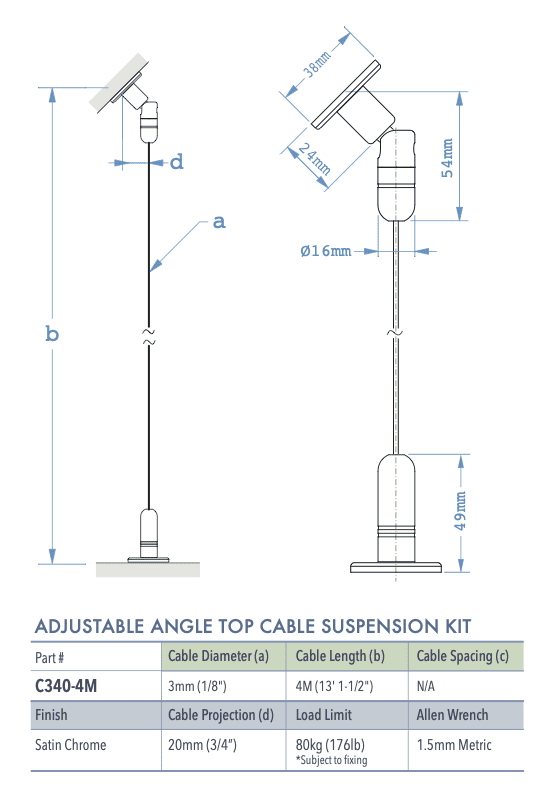 d

a

b

38mm

24mm

54mm

Ø16mm

49mm

ADJUSTABLE ANGLE TOP CABLE SUSPENSION KIT

| Part # | Cable Diameter (a) | Cable Length (b) | Cable Spacing (c) |
|---|---|---|---|
| C340-4M | 3mm (1/8") | 4M (13' 1-1/2") | N/A |
| Finish | Cable Projection (d) | Load Limit | Allen Wrench |
| Satin Chrome | 20mm (3/4") | 80kg (176lb) *Subject to fixing | 1.5mm Metric |