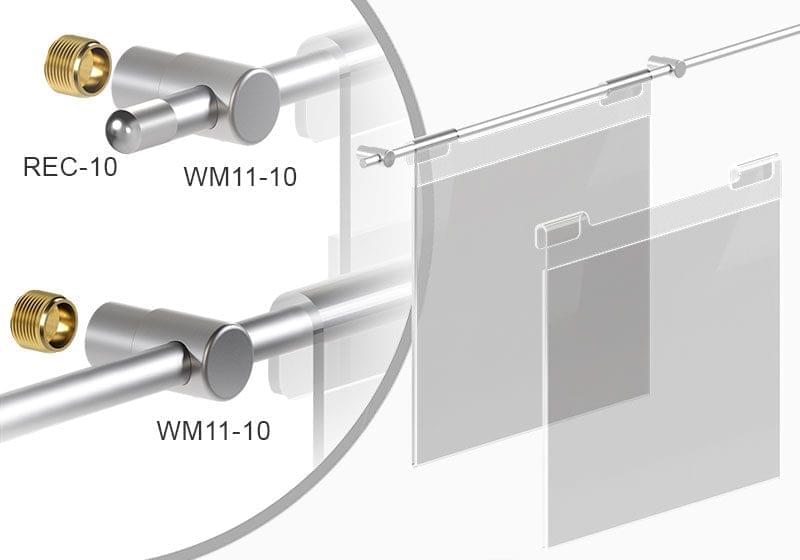 REC-10
WM11-10
WM11-10