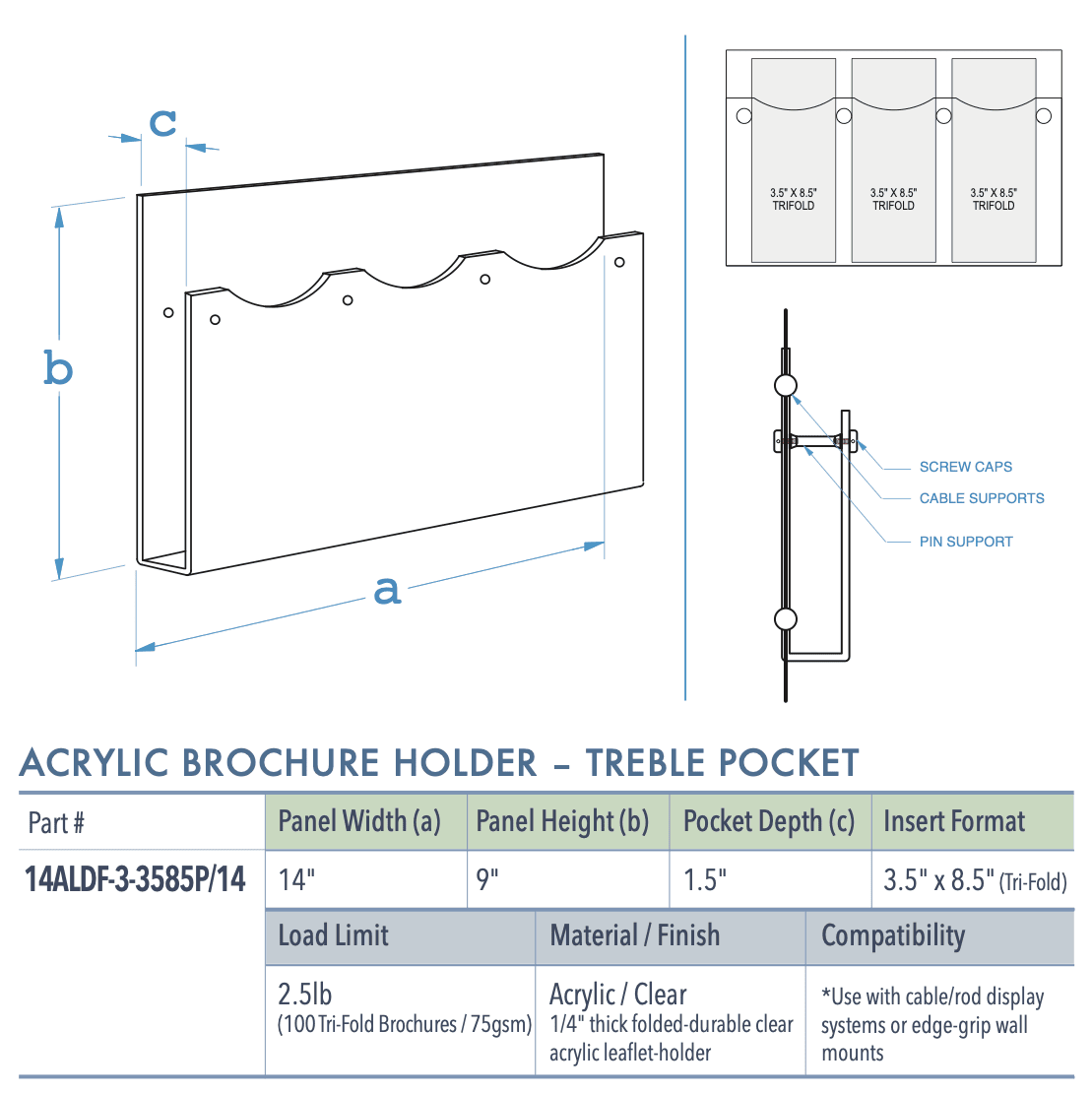 c

b

a

3.5" X 8.5" TRIFOLD

3.5" X 8.5" TRIFOLD

3.5" X 8.5" TRIFOLD

SCREW CAPS

CABLE SUPPORTS

PIN SUPPORT

ACRYLIC BROCHURE HOLDER – TREBLE POCKET

| Part # | Panel Width (a) | Panel Height (b) | Pocket Depth (c) | Insert Format |
|---|---|---|---|---|
| 14ALDF-3-3585P/14 | 14" | 9" | 1.5" | 3.5" x 8.5" (Tri-Fold) |

| Load Limit | Material / Finish | Compatibility |
|---|---|---|
| 2.5lb (100 Tri-Fold Brochures / 75gsm) | Acrylic / Clear 1/4" thick folded-durable clear acrylic leaflet-holder | *Use with cable/rod display systems or edge-grip wall mounts |