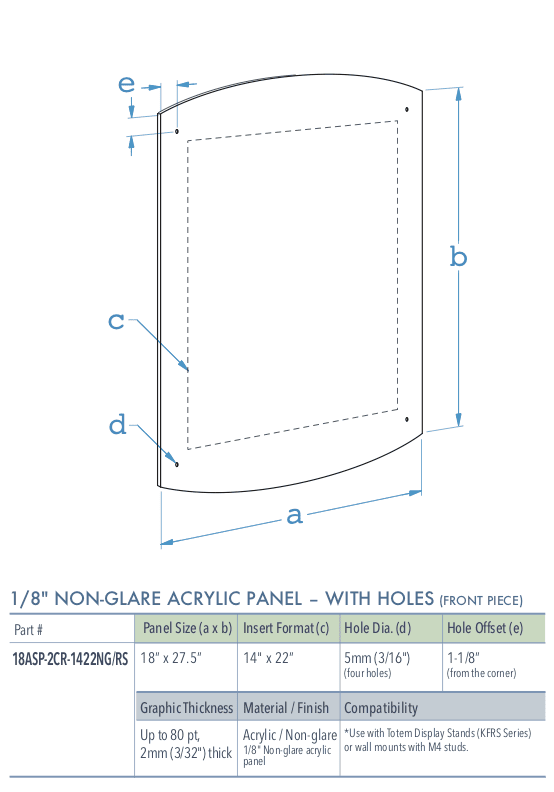 e

b

c

d

a

1/8" NON-GLARE ACRYLIC PANEL – WITH HOLES (FRONT PIECE)

| Part # | Panel Size (a x b) | Insert Format (c) | Hole Dia. (d) | Hole Offset (e) |
|---|---|---|---|---|
| 18ASP-2CR-1422NG/RS | 18" x 27.5" | 14" x 22" | 5mm (3/16") (four holes) | 1-1/8" (from the corner) |
| | Graphic Thickness | Material / Finish | Compatibility | |
| | Up to 80 pt, 2mm (3/32") thick | Acrylic / Non-glare 1/8" Non-glare acrylic panel | *Use with Totem Display Stands (KFRS Series) or wall mounts with M4 studs. | |