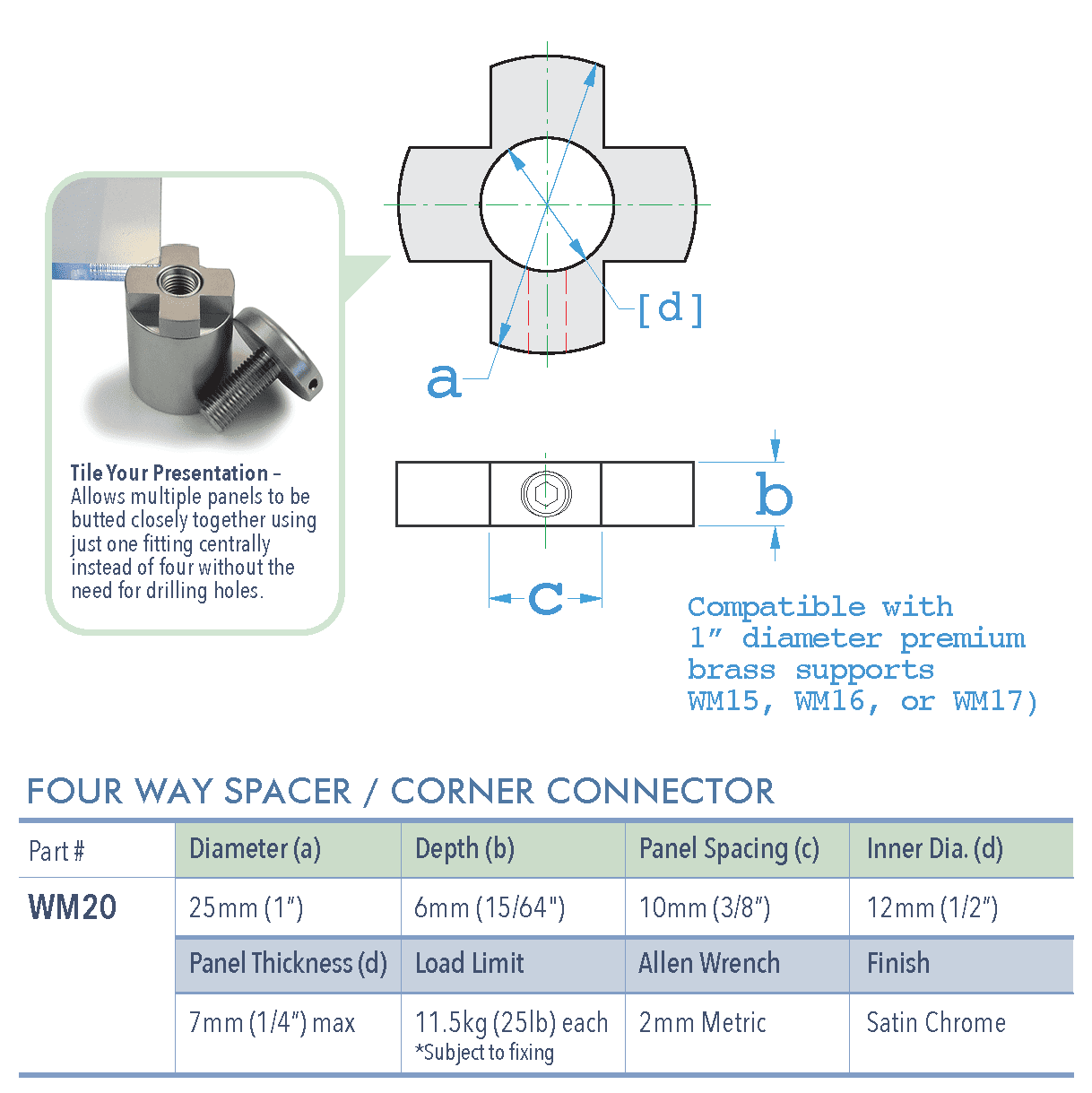 Tile Your Presentation – Allows multiple panels to be butted closely together using just one fitting centrally instead of four without the need for drilling holes.

[d]

a

b

c

Compatible with 1" diameter premium brass supports WM15, WM16, or WM17)

FOUR WAY SPACER / CORNER CONNECTOR

| Part # | Diameter (a) | Depth (b) | Panel Spacing (c) | Inner Dia. (d) |
|---|---|---|---|---|
| WM20 | 25mm (1") | 6mm (15/64") | 10mm (3/8") | 12mm (1/2") |
| | Panel Thickness (d) | Load Limit | Allen Wrench | Finish |
| | 7mm (1/4") max | 11.5kg (25lb) each *Subject to fixing | 2mm Metric | Satin Chrome |