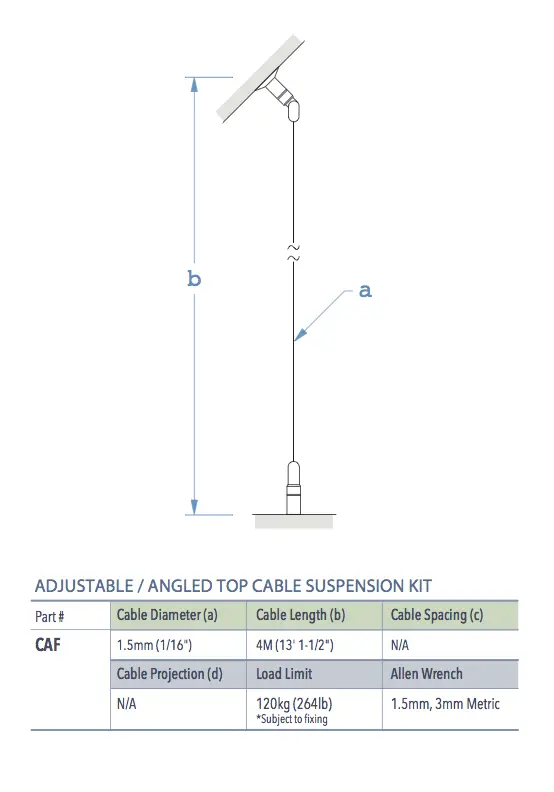 b

a

ADJUSTABLE / ANGLED TOP CABLE SUSPENSION KIT

| Part # | Cable Diameter (a) | Cable Length (b) | Cable Spacing (c) |
|---|---|---|---|
| CAF | 1.5mm (1/16") | 4M (13' 1-1/2") | N/A |
| | Cable Projection (d) | Load Limit | Allen Wrench |
| | N/A | 120kg (264lb) *Subject to fixing | 1.5mm, 3mm Metric |